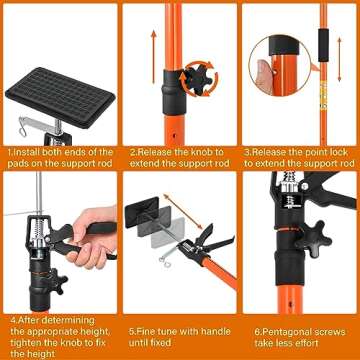 1.Install both ends of the pads on the support rod

2.Release the knob to extend the support rod

3.Release the point lock to extend the support rod

4.After determining the appropriate height, tighten the knob to fix the height

5.Fine tune with handle until fixed

6.Pentagonal screws take less effort