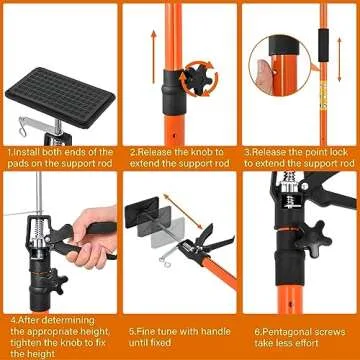 1.Install both ends of the pads on the support rod

2.Release the knob to extend the support rod

3.Release the point lock to extend the support rod

4.After determining the appropriate height, tighten the knob to fix the height

5.Fine tune with handle until fixed

6.Pentagonal screws take less effort