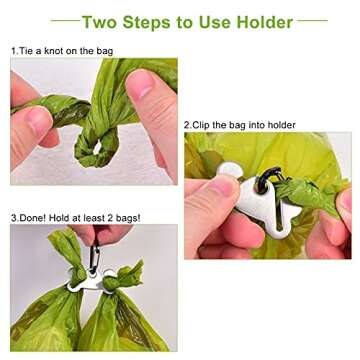 Two Steps to Use Holder

1.Tie a knot on the bag

2.Clip the bag into holder

3.Done! Hold at least 2 bags!