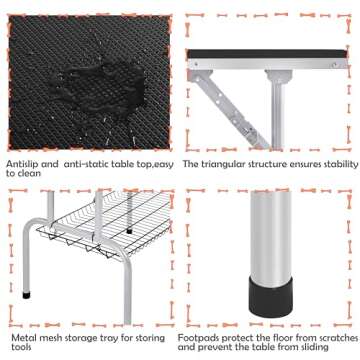 Antislip and anti-static table top,easy to clean

The triangular structure ensures stability

Metal mesh storage tray for storing tools

Footpads protect the floor from scratches and prevent the table from sliding