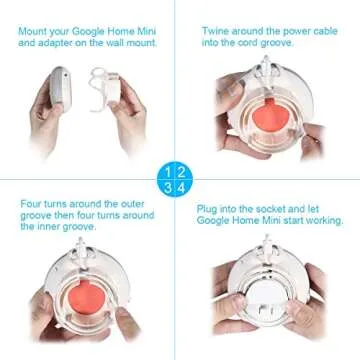 Mount your Google Home Mini and adapter on the wall mount.

Twine around the power cable into the cord groove.

1 2
3 4

Four turns around the outer groove then four turns around the inner groove.

Plug into the socket and let Google Home Mini start working.