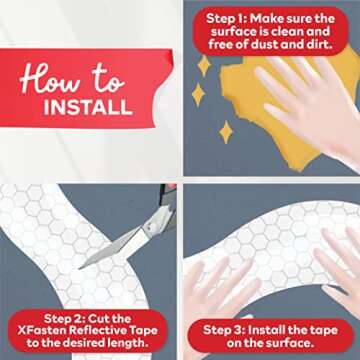 How to INSTALL

Step 1: Make sure the surface is clean and free of dust and dirt.

Step 2: Cut the XFasten Reflective Tape to the desired length.

Step 3: Install the tape on the surface.