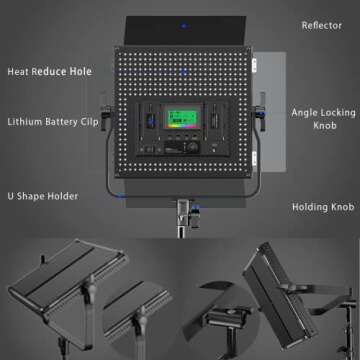 Reflector

Heat Reduce Hole

Lithium Battery Cilp

Angle Locking Knob

U Shape Holder

Holding Knob