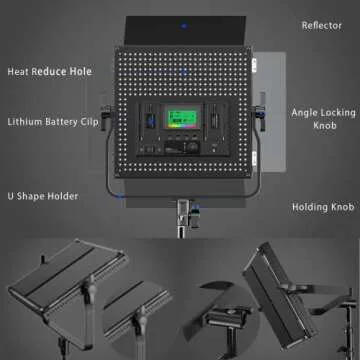 Reflector

Heat Reduce Hole

Lithium Battery Cilp

Angle Locking Knob

U Shape Holder

Holding Knob