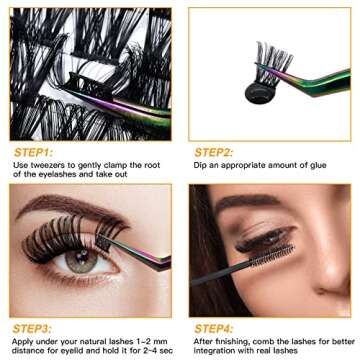 STEP1:
Use tweezers to gently clamp the root of the eyelashes and take out

STEP2:
Dip an appropriate amount of glue

STEP3:
Apply under your natural lashes 1-2 mm distance for eyelid and hold it for 2-4 sec

STEP4:
After finishing, comb the lashes for better integration with real lashes