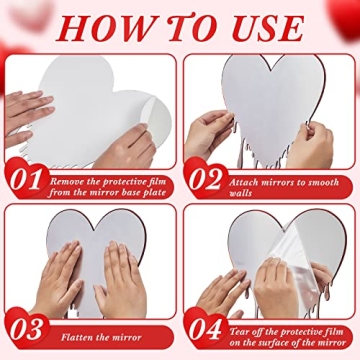 HOW TO USE

01 Remove the protective film from the mirror base plate

02 Attach mirrors to smooth walls

03 Flatten the mirror

04 Tear off the protective film on the surface of the mirror