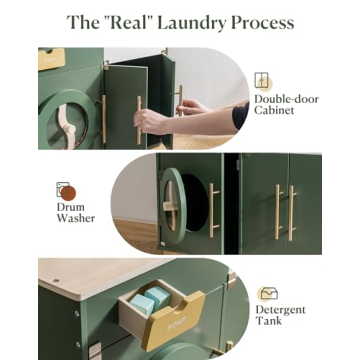 The "Real" Laundry Process

SOAP

Double-door Cabinet

Drum Washer

SOAP

Detergent Tank