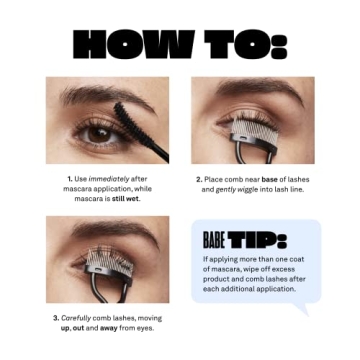 HOW TO:

1. Use immediately after mascara application, while mascara is still wet.

2. Place comb near base of lashes and gently wiggle into lash line.

3. Carefully comb lashes, moving up, out and away from eyes.

BABE TIP:

If applying more than one coat of mascara, wipe off excess product and comb lashes after each additional application.