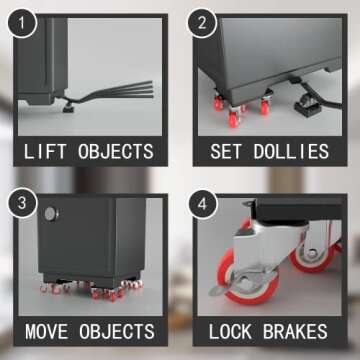 1
LIFT OBJECTS

2
SET DOLLIES

3
MOVE OBJECTS

4
LOCK BRAKES