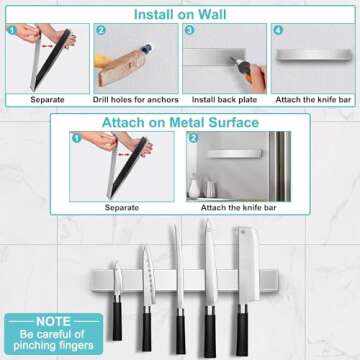 Install on Wall

1
Separate

2
Drill holes for anchors

3
Install back plate

4
Attach the knife bar

Attach on Metal Surface

1
Separate

2
Attach the knife bar

NOTE
Be careful of pinching fingers