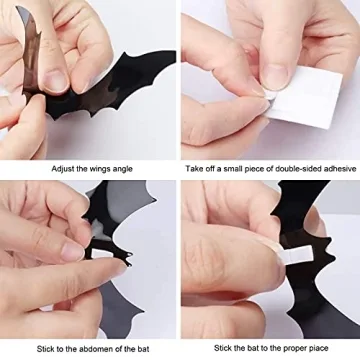 Adjust the wings angle

Take off a small piece of double-sided adhesive

Stick to the abdomen of the bat

Stick the bat to the proper piace