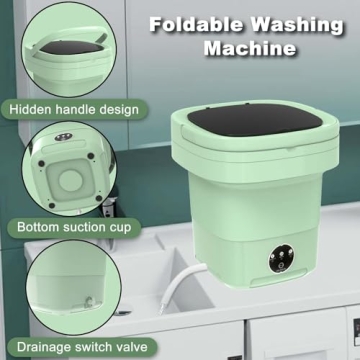 Foldable Washing Machine

Hidden handle design

Bottom suction cup

Drainage switch valve