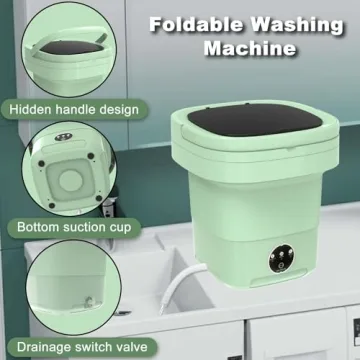 Foldable Washing Machine

Hidden handle design

Bottom suction cup

Drainage switch valve