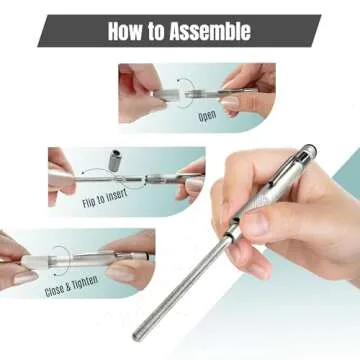 How to Assemble

Open

Flip to insert

Close & Tighten