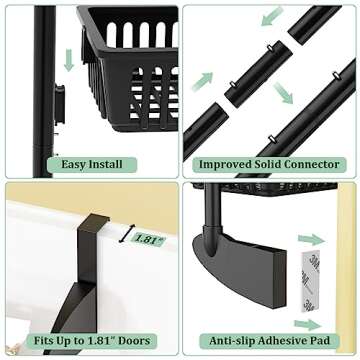 Easy Install

Improved Solid Connector

1.81"

Fits Up to 1.81" Doors

3M
3M
3M

Anti-slip Adhesive Pad