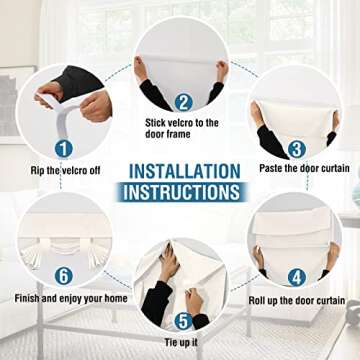 INSTALLATION
INSTRUCTIONS

1
Rip the velcro off

2
Stick velcro to the door frame

3
Paste the door curtain

4
Roll up the door curtain

5
Tie up it

6
Finish and enjoy your home