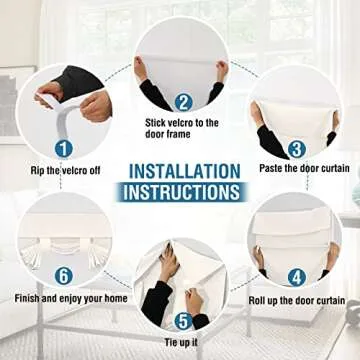 INSTALLATION
INSTRUCTIONS

1
Rip the velcro off

2
Stick velcro to the door frame

3
Paste the door curtain

4
Roll up the door curtain

5
Tie up it

6
Finish and enjoy your home