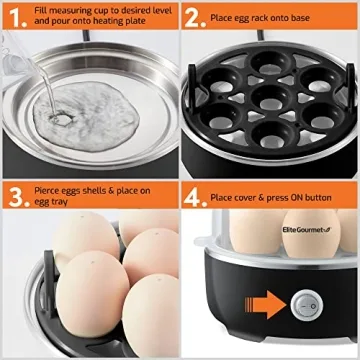 1. Fill measuring cup to desired level and pour onto heating plate

2. Place egg rack onto base

3. Pierce eggs shells & place on egg tray

4. Place cover & press ON button

Elite Gourmet