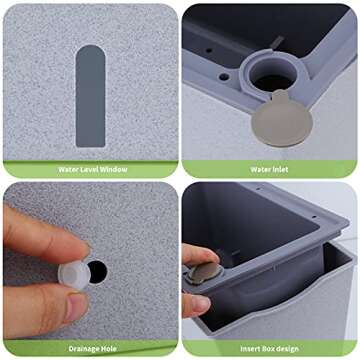 Water Level Window

Water Inlet

Drainage Hole

Insert Box design