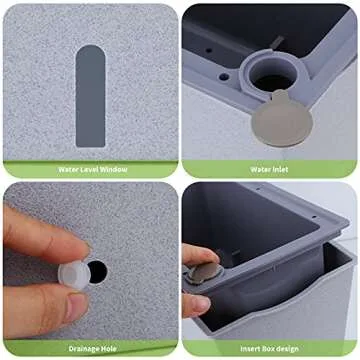 Water Level Window

Water Inlet

Drainage Hole

Insert Box design