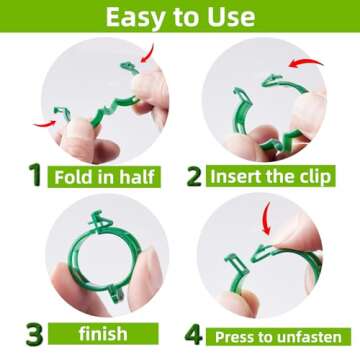 Easy to Use

1 Fold in half

2 Insert the clip

3 finish

4 Press to unfasten