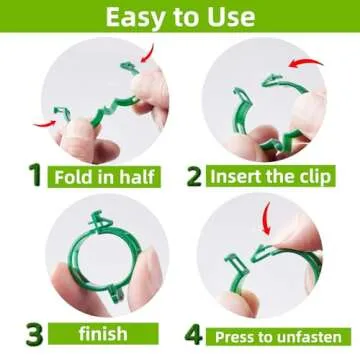 Easy to Use

1 Fold in half

2 Insert the clip

3 finish

4 Press to unfasten