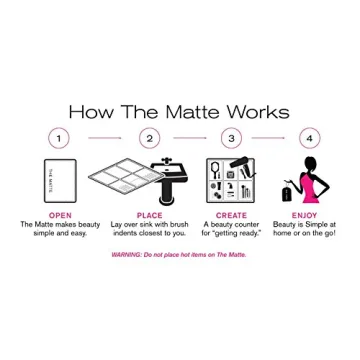 How The Matte Works

1

THE MATTE

OPEN
The Matte makes beauty simple and easy.

2

PLACE
Lay over sink with brush indents closest to you.

3

CREATE
A beauty counter for "getting ready."

4

ENJOY
Beauty is Simple at home or on the go!

WARNING: Do not place hot items on The Matte.