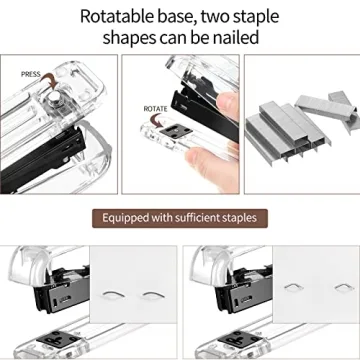 Rotatable base, two staple shapes can be nailed

PRESS

ROTATE

Equipped with sufficient staples