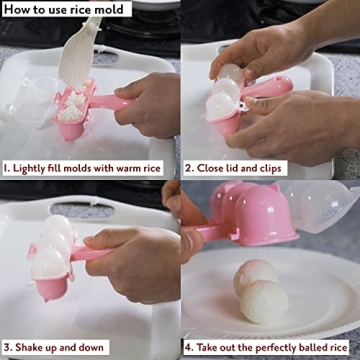 How to use rice mold

1. Lightly fill molds with warm rice

2. Close lid and clips

3. Shake up and down

4. Take out the perfectly balled rice