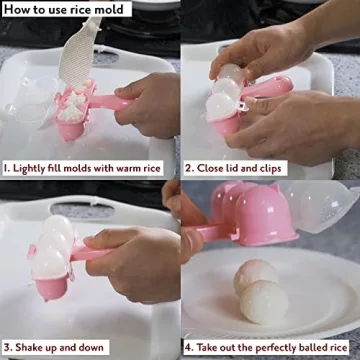 How to use rice mold

1. Lightly fill molds with warm rice

2. Close lid and clips

3. Shake up and down

4. Take out the perfectly balled rice