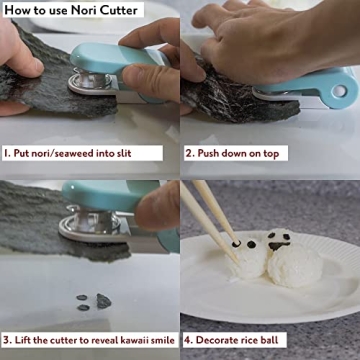 How to use Nori Cutter

1. Put nori/seaweed into slit

2. Push down on top

3. Lift the cutter to reveal kawaii smile

4. Decorate rice ball