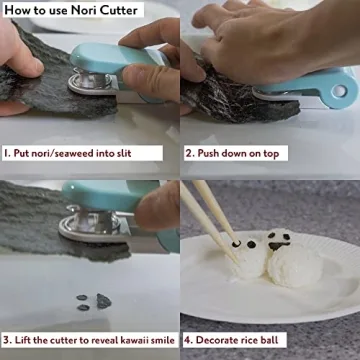 How to use Nori Cutter

1. Put nori/seaweed into slit

2. Push down on top

3. Lift the cutter to reveal kawaii smile

4. Decorate rice ball