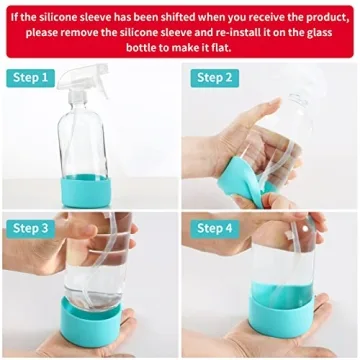 If the silicone sleeve has been shifted when you receive the product, please remove the silicone sleeve and re-install it on the glass bottle to make it flat.

Step 1

Step 2

Step 3

Step 4