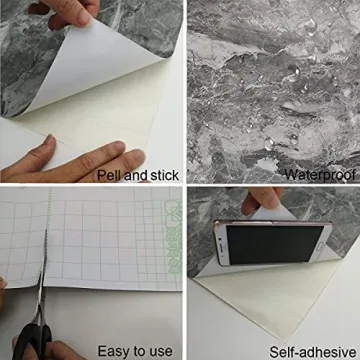 Pell and stick

Waterproof

Easy to use

Self-adhesive