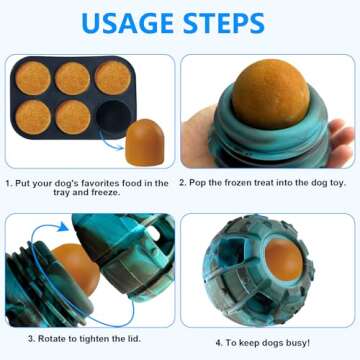 USAGE STEPS

1. Put your dog's favorites food in the tray and freeze.

2. Pop the frozen treat into the dog toy.

3. Rotate to tighten the lid.

4. To keep dogs busy!