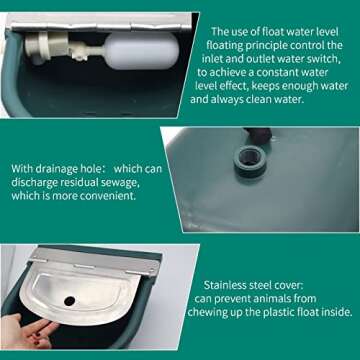 The use of float water level floating principle control the inlet and outlet water switch, to achieve a constant water level effect, keeps enough water and always clean water.

With drainage hole： which can discharge residual sewage, which is more convenient.

Stainless steel cover: can prevent animals from chewing up the plastic float inside.