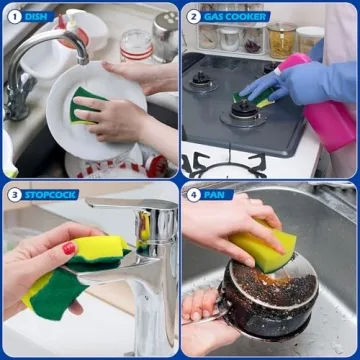 1 DISH

2 GAS COOKER

3 STOPCOCK

4 PAN