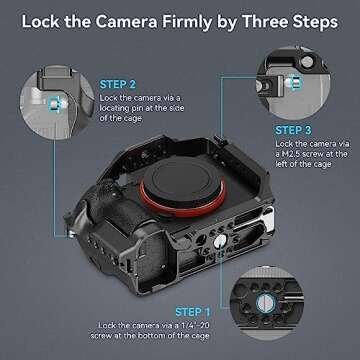 Lock the Camera Firmly by Three Steps

STEP 2
Lock the camera via a locating pin at the side of the cage

STEP 3
Lock the camera via a M2.5 screw at the left of the cage

STEP 1
Lock the camera via a 1/4"-20 screw at the bottom of the cage