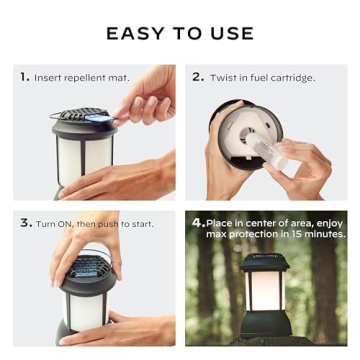 EASY TO USE

1. Insert repellent mat.

2. Twist in fuel cartridge.

3. Turn ON, then push to start.

4. Place in center of area, enjoy max protection in 15 minutes.