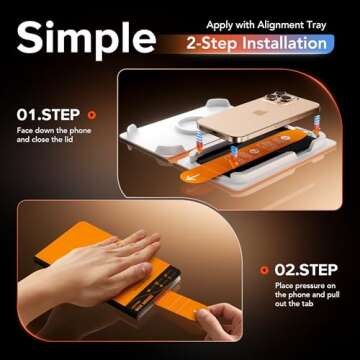 Simple

Apply with Alignment Tray

2-Step Installation

01.STEP

Face down the phone and close the lid

02.STEP

Place pressure on the phone and pull out the tab