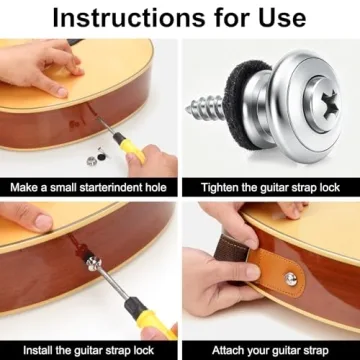 Instructions for Use

Make a small starterindent hole

Tighten the guitar strap lock

Install the guitar strap lock

Attach your guitar strap