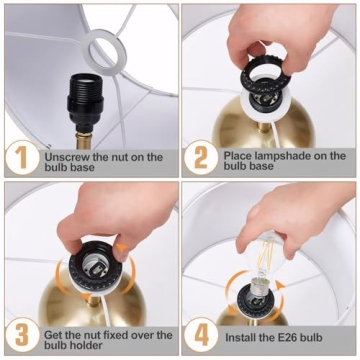 1 Unscrew the nut on the bulb base

2 Place lampshade on the bulb base

3 Get the nut fixed over the bulb holder

4 Install the E26 bulb