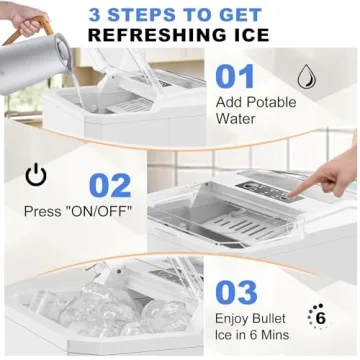 3 STEPS TO GET
REFRESHING ICE

01
Add Potable Water

02
Press "ON/OFF"

03
Enjoy Bullet Ice in 6 Mins

6