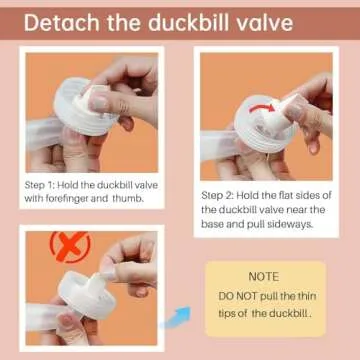 Detach the duckbill valve

Step 1: Hold the duckbill valve with forefinger and thumb.

Step 2: Hold the flat sides of the duckbill valve near the base and pull sideways.

NOTE
DO NOT pull the thin tips of the duckbill .