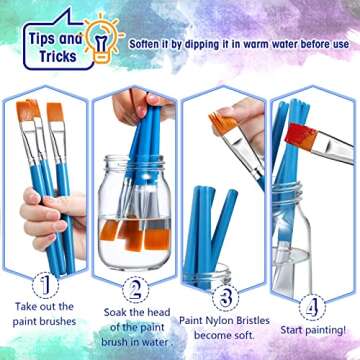 Tips and Tricks

Soften it by dipping it in warm water before use

1
Take out the paint brushes

2
Soak the head of the paint brush in water .

3
Paint Nylon Bristles become soft.

4
Start painting!