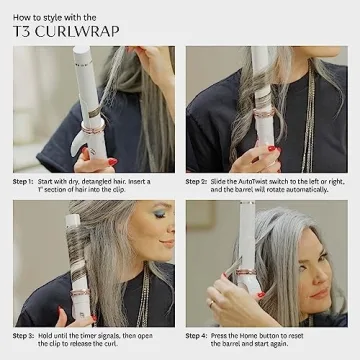 How to style with the
T3 CURLWRAP

Step 1: Start with dry, detangled hair. Insert a 1" section of hair into the clip.

Step 2: Slide the AutoTwist switch to the left or right, and the barrel will rotate automatically.

Step 3: Hold until the timer signals, then open the clip to release the curl.

Step 4: Press the Home button to reset the barrel and start again.