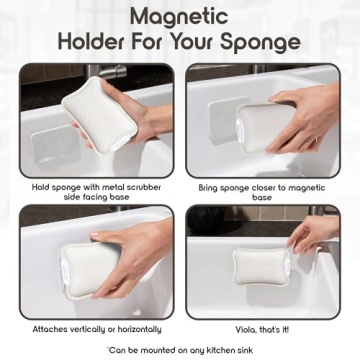 Magnetic
Holder For Your Sponge

Hold sponge with metal scrubber side facing base

Bring sponge closer to magnetic base

Attaches vertically or horizontally

Viola, that's it!

*Can be mounted on any kitchen sink