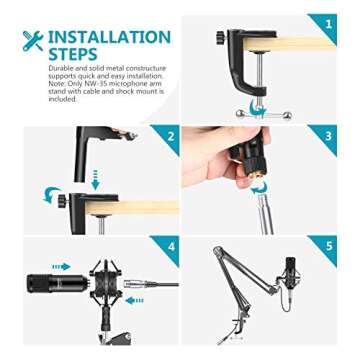 INSTALLATION STEPS

Durable and solid metal constructure supports quick and easy installation. Note: Only NW-35 microphone arm stand with cable and shock mount is included.

1

2

3

4

5