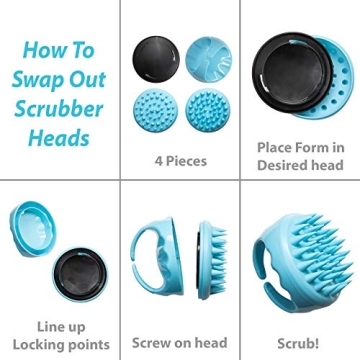 How To Swap Out Scrubber Heads

4 Pieces

Place Form in Desired head

Line up Locking points

Screw on head

Scrub!