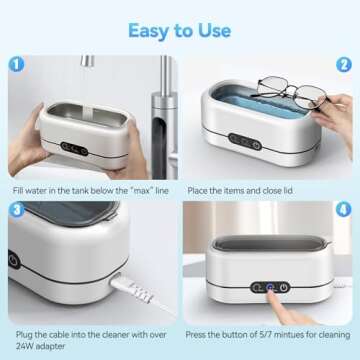 Easy to Use

1

Fill water in the tank below the "max" line

2

Place the items and close lid

3

Plug the cable into the cleaner with over 24W adapter

4

Press the button of 5/7 mintues for cleaning